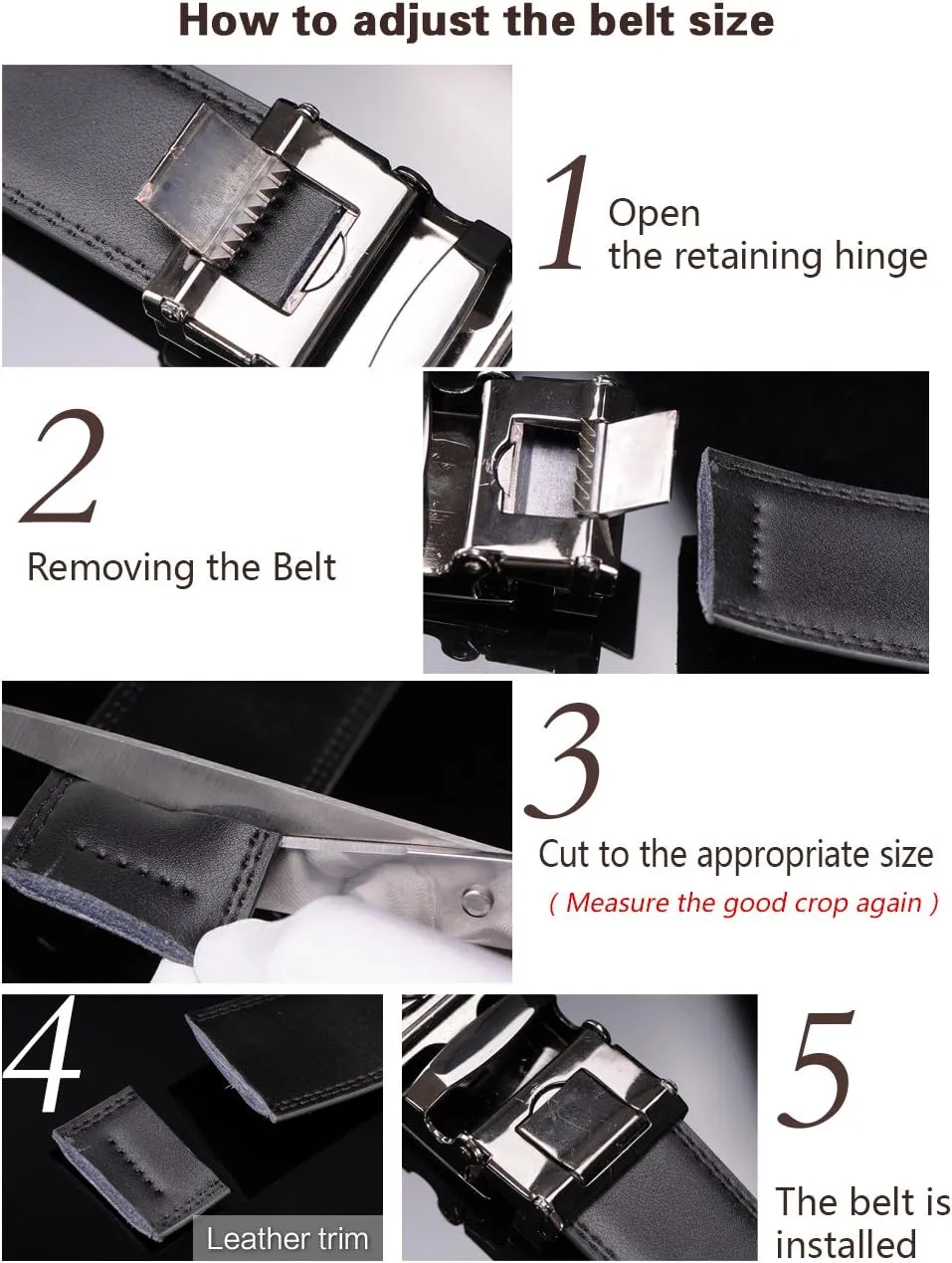 How to adjust the belt size

1 Open the retaining hinge

2 Removing the Belt

3 Cut to the appropriate size
( Measure the good crop again )

4
Leather trim

5 The belt is installed