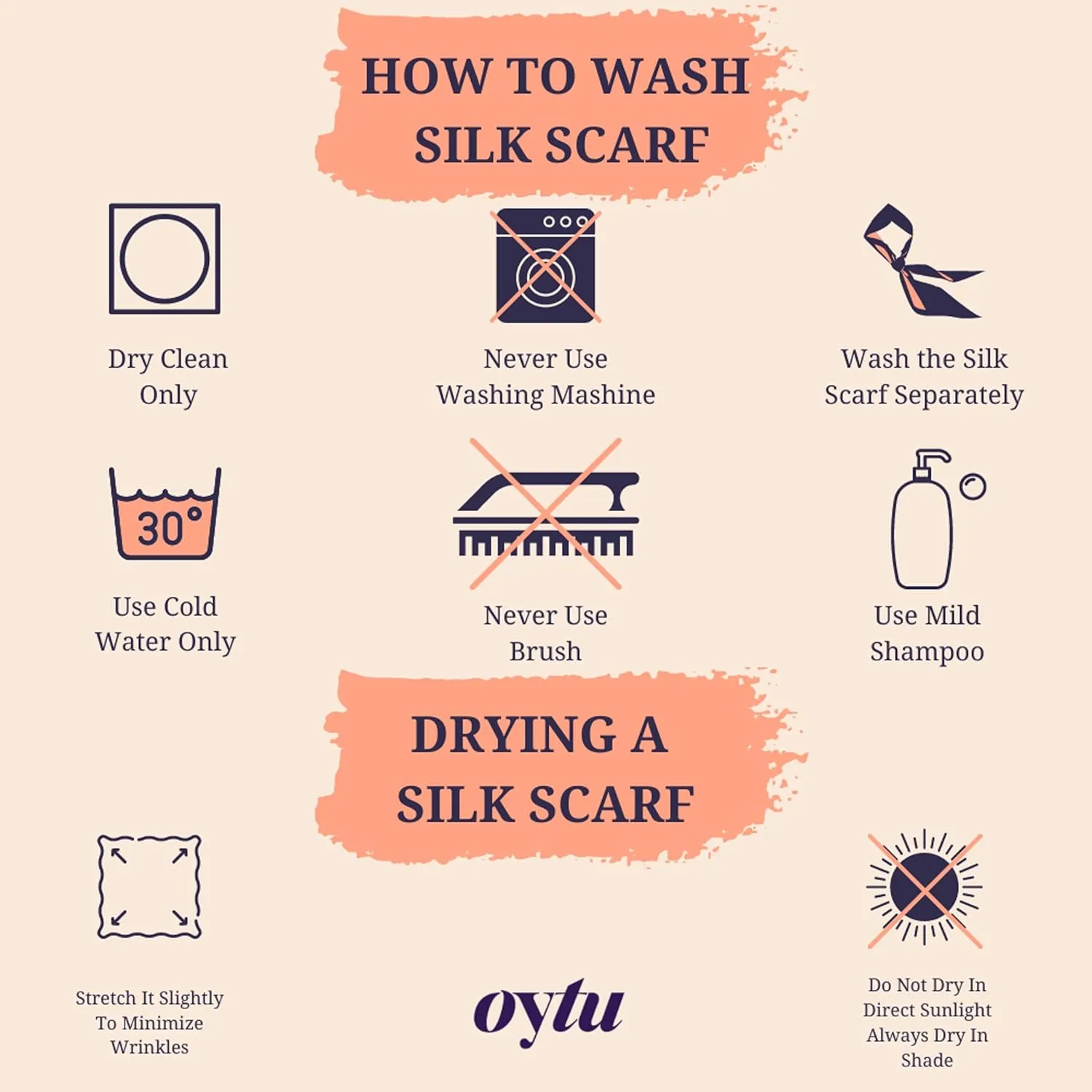 HOW TO WASH SILK SCARF

Dry Clean Only

Never Use Washing Mashine

Wash the Silk Scarf Separately

30°

Use Cold Water Only

Never Use Brush

Use Mild Shampoo

DRYING A SILK SCARF

Stretch It Slightly To Minimize Wrinkles

oytu

Do Not Dry In Direct Sunlight Always Dry In Shade